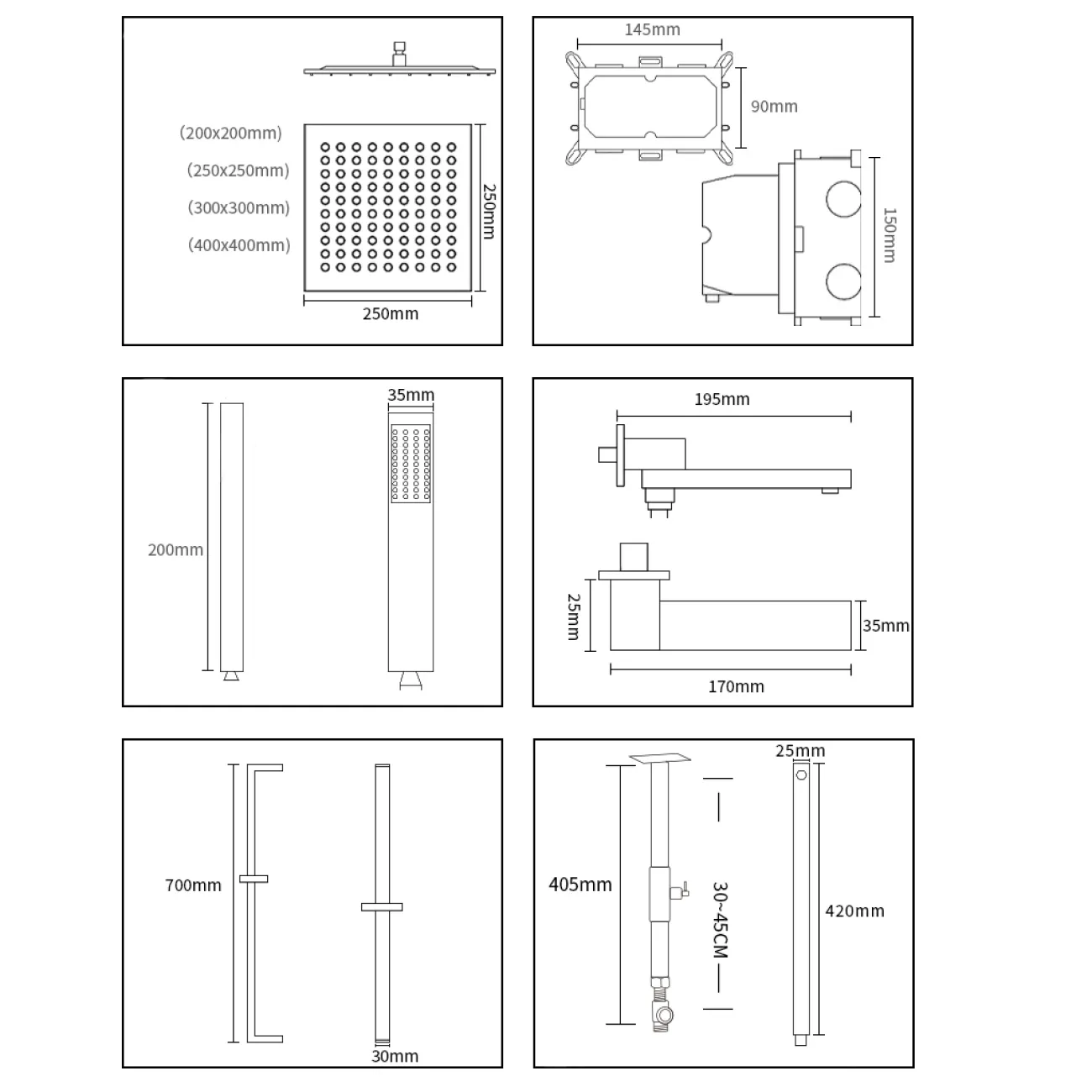 (200x200mm)
(250x250mm)
(300x300mm)
(400x400mm)
250mm
250mm

145mm
90mm
150mm

35mm
200mm

195mm
25mm
35mm
170mm

700mm
30mm

25mm
405mm
30~45CM
420mm