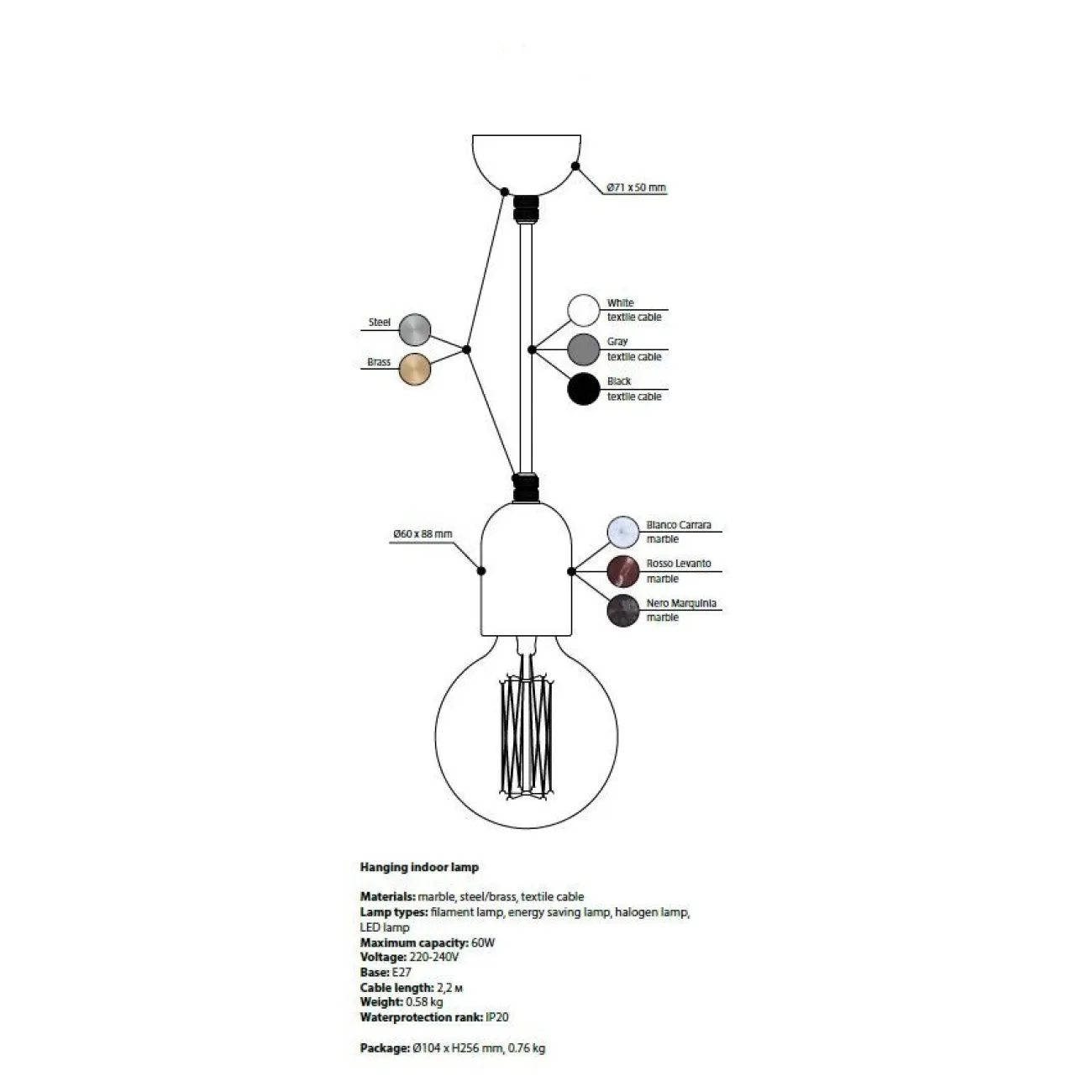 Ø71 x 50 mm

Steel

Brass

White
textile cable

Gray
textile cable

Black
textile cable

Ø60 x 88 mm

Blanco Carrara
marble

Rosso Levanto
marble

Nero Marquinia
marble

Hanging indoor lamp

Materials: marble, steel/brass, textile cable
Lamp types: filament lamp, energy saving lamp, halogen lamp, LED lamp
Maximum capacity: 60W
Voltage: 220-240V
Base: E27
Cable length: 2,2 м
Weight: 0.58 kg
Waterprotection rank: IP20

Package: Ø104 x H256 mm, 0.76 kg