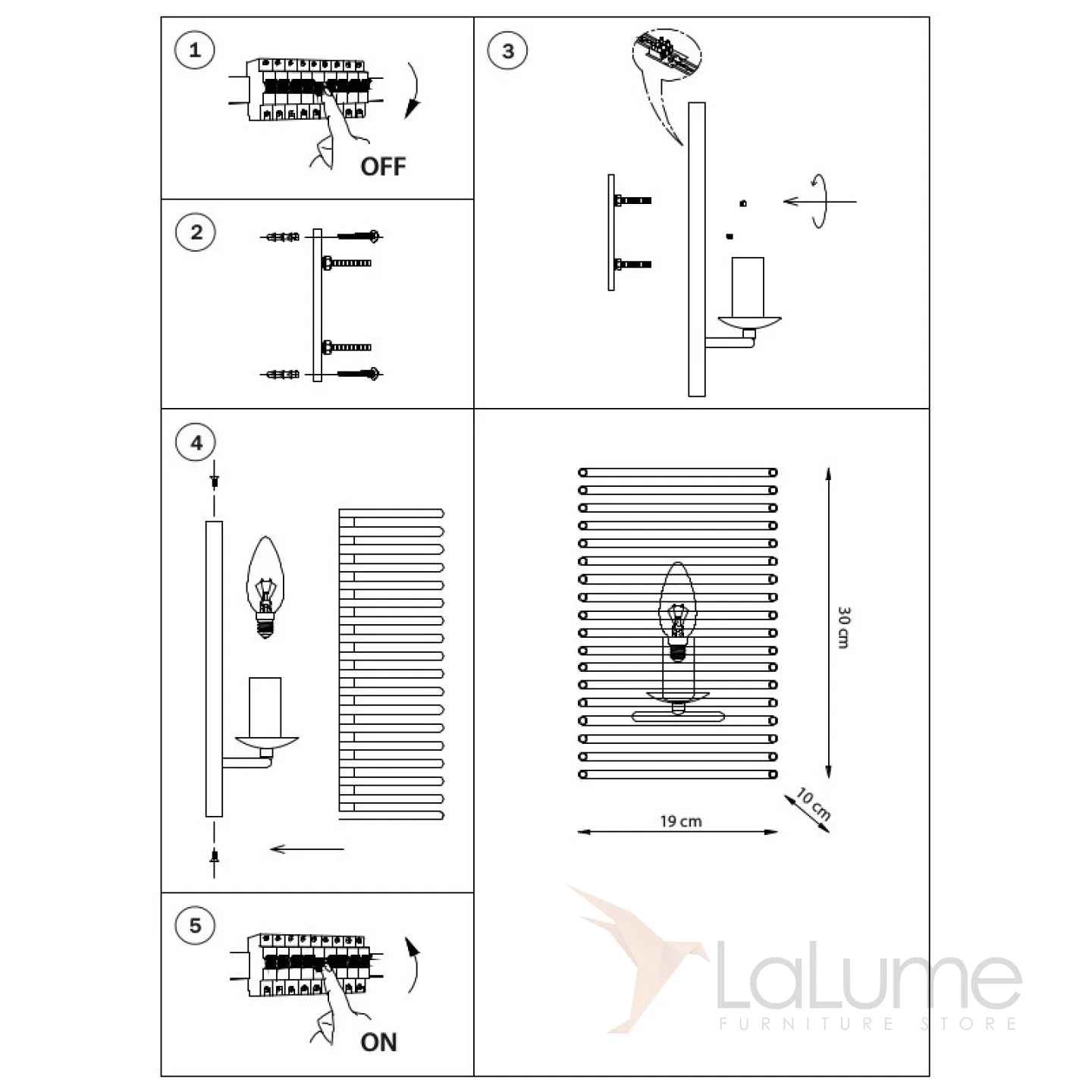 1

OFF

2

3

4

30 cm

10 cm

19 cm

5

ON

LaLume
FURNITURE STORE