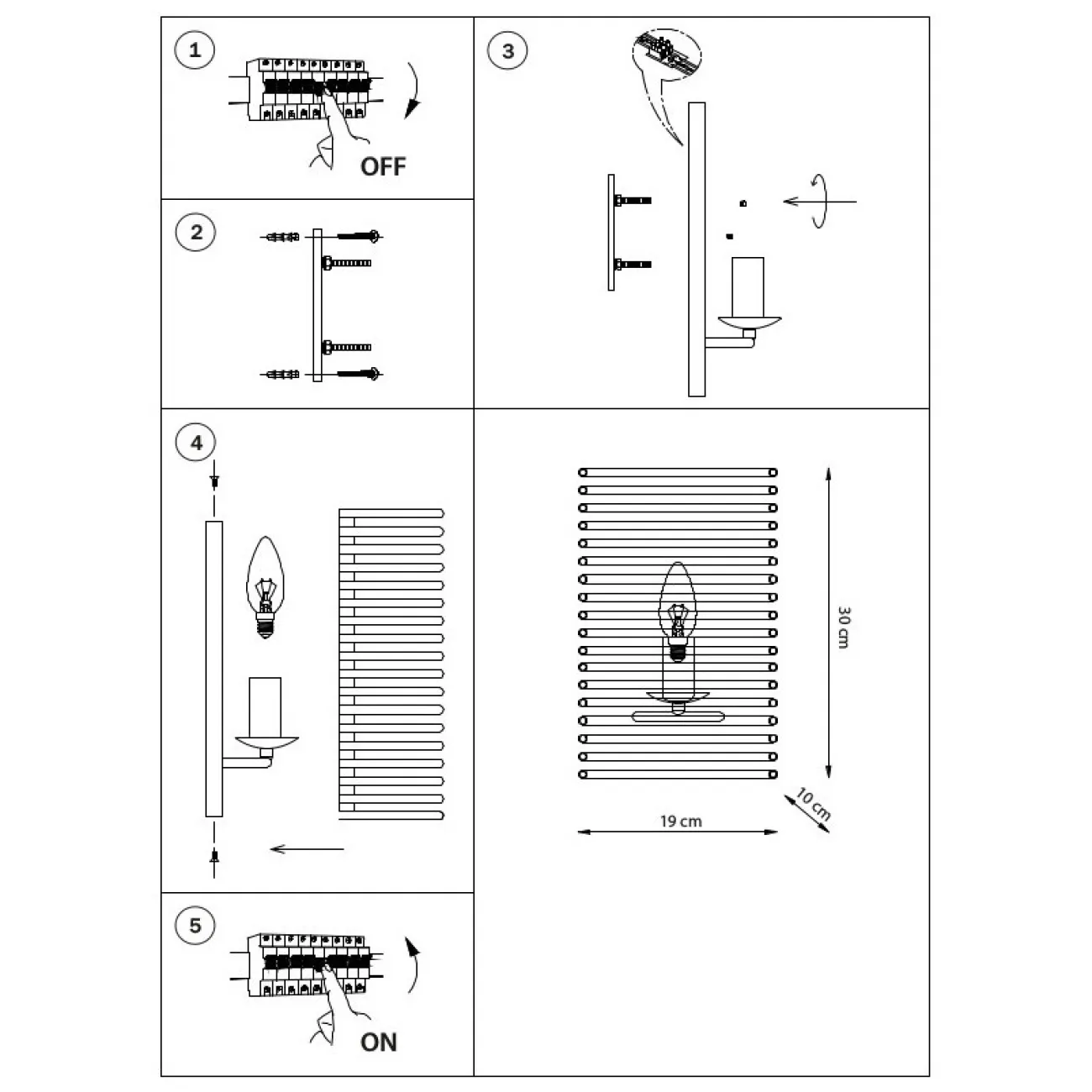 1
OFF
2
3
4
30 cm
10 cm
19 cm
5
ON