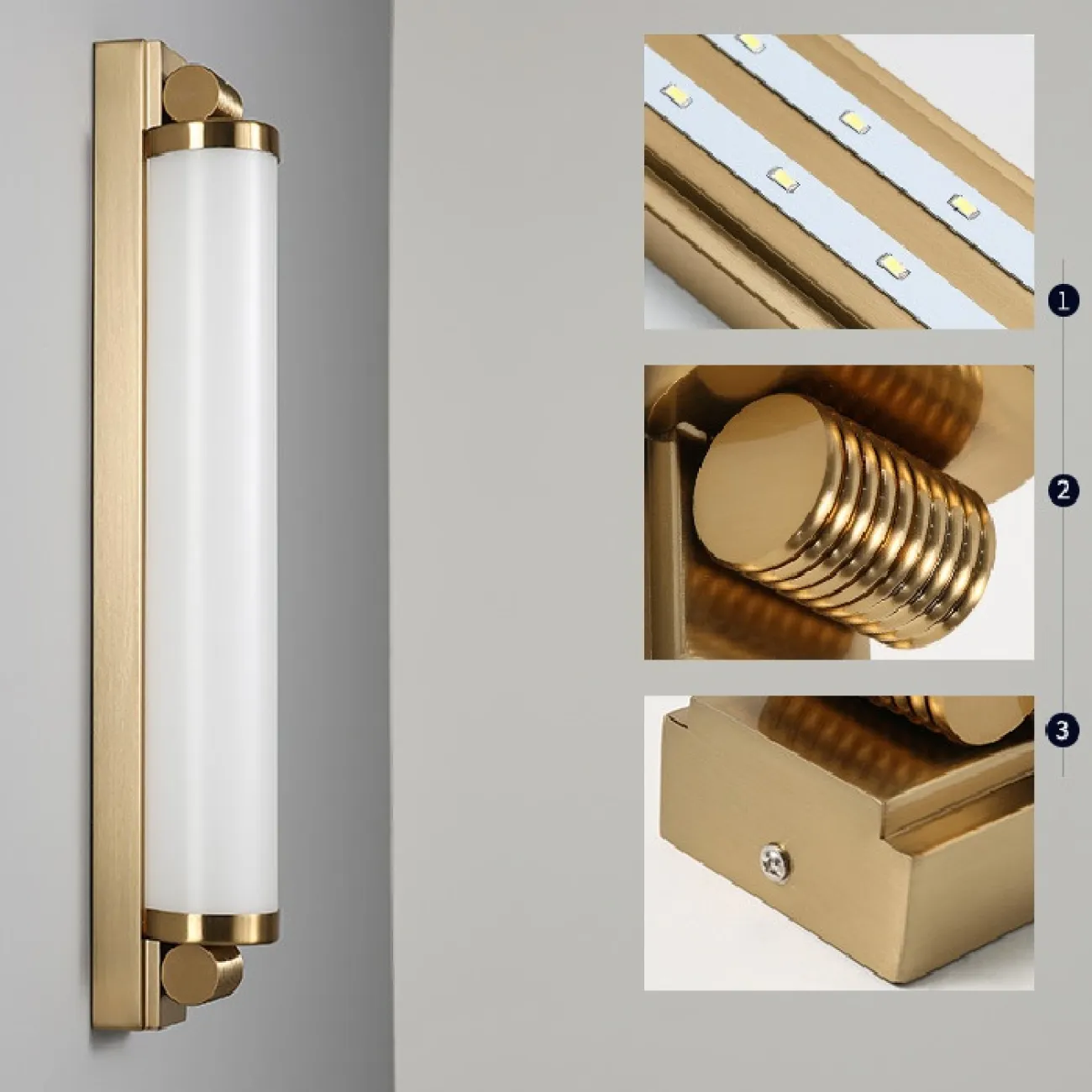 1
2
3