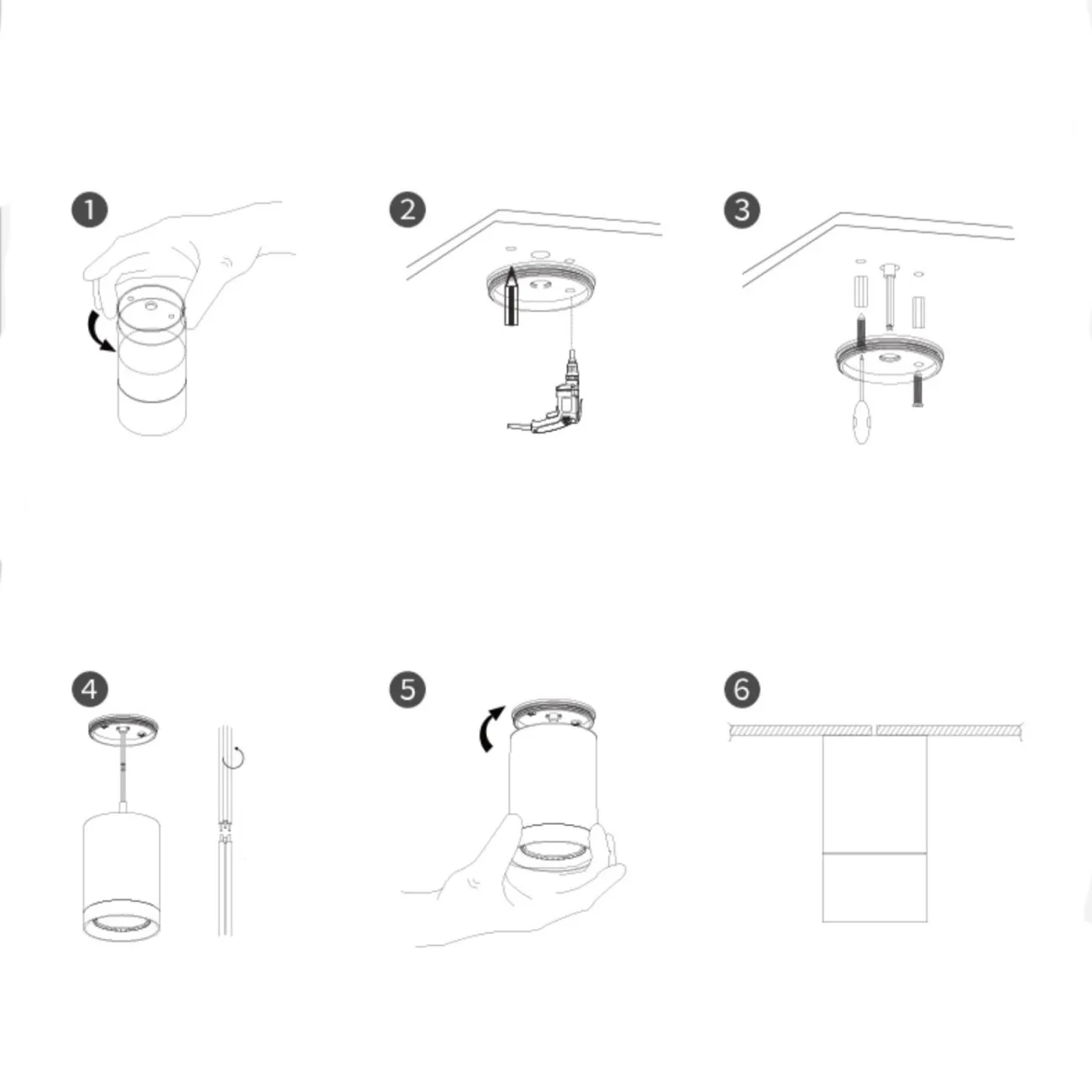 1

2

3

4

5

6