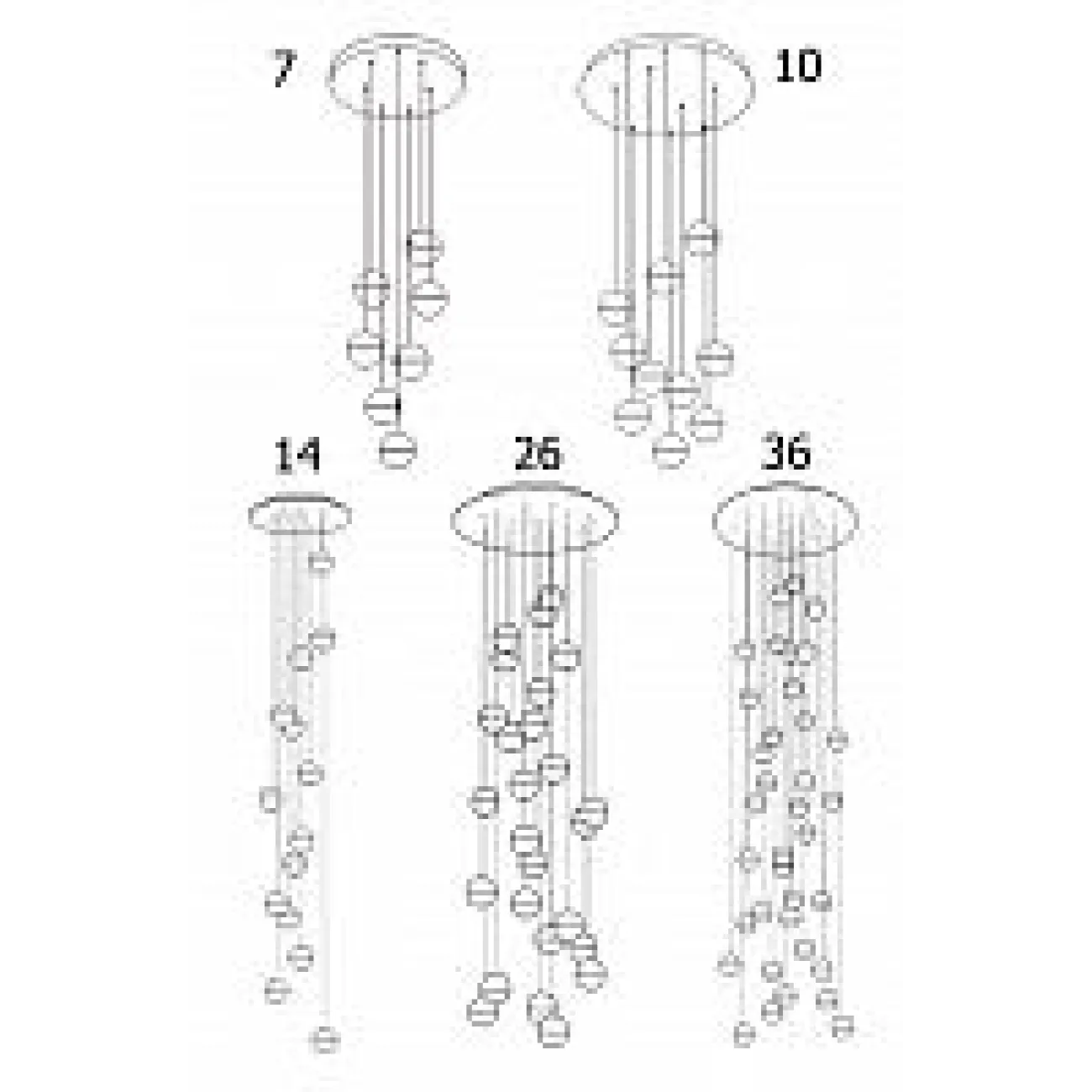 7

10

14

26

36