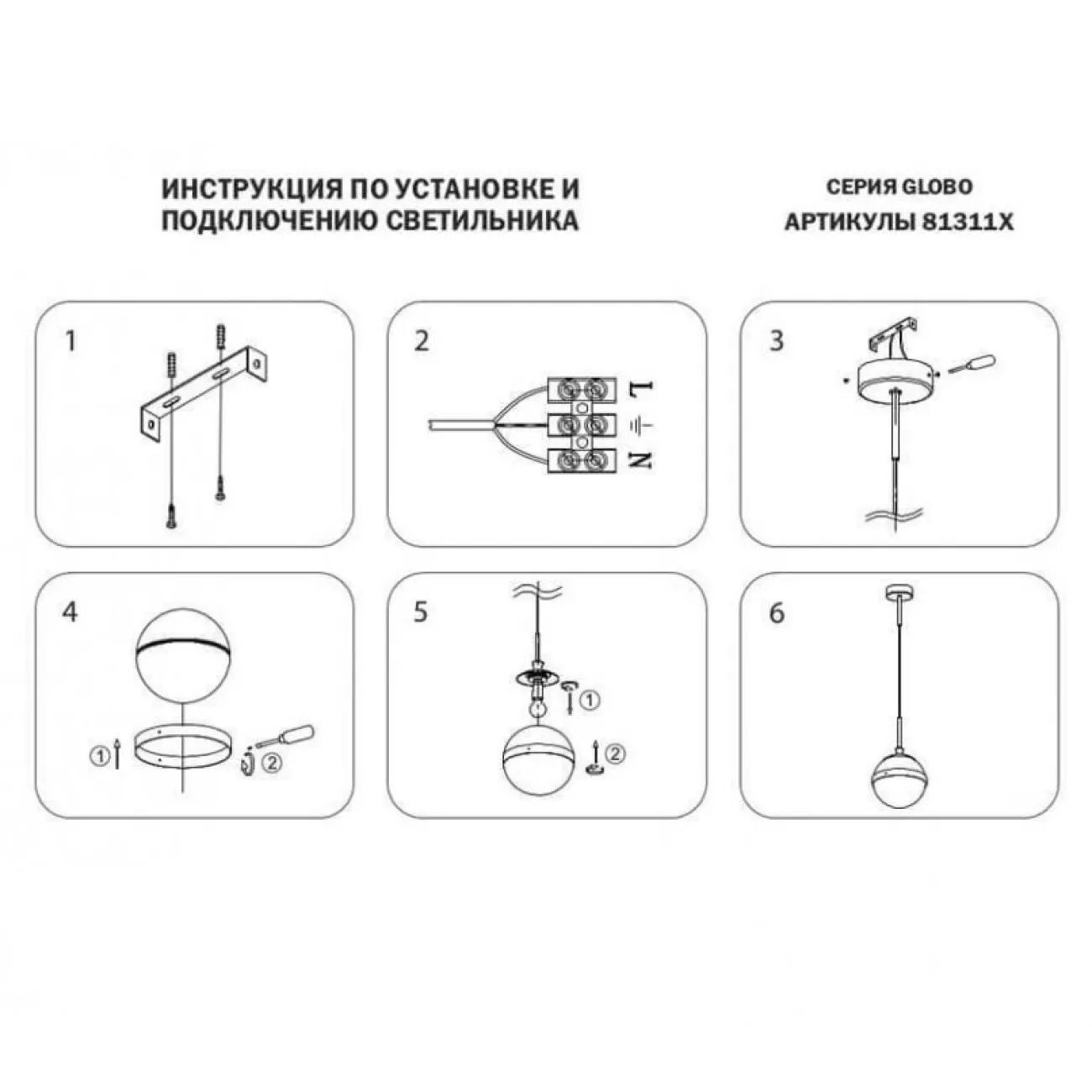 ИНСТРУКЦИЯ ПО УСТАНОВКЕ И ПОДКЛЮЧЕНИЮ СВЕТИЛЬНИКА

СЕРИЯ GLOBO
АРТИКУЛЫ 81311X

1

2

L
N

3

4

①
②

5

①
②

6