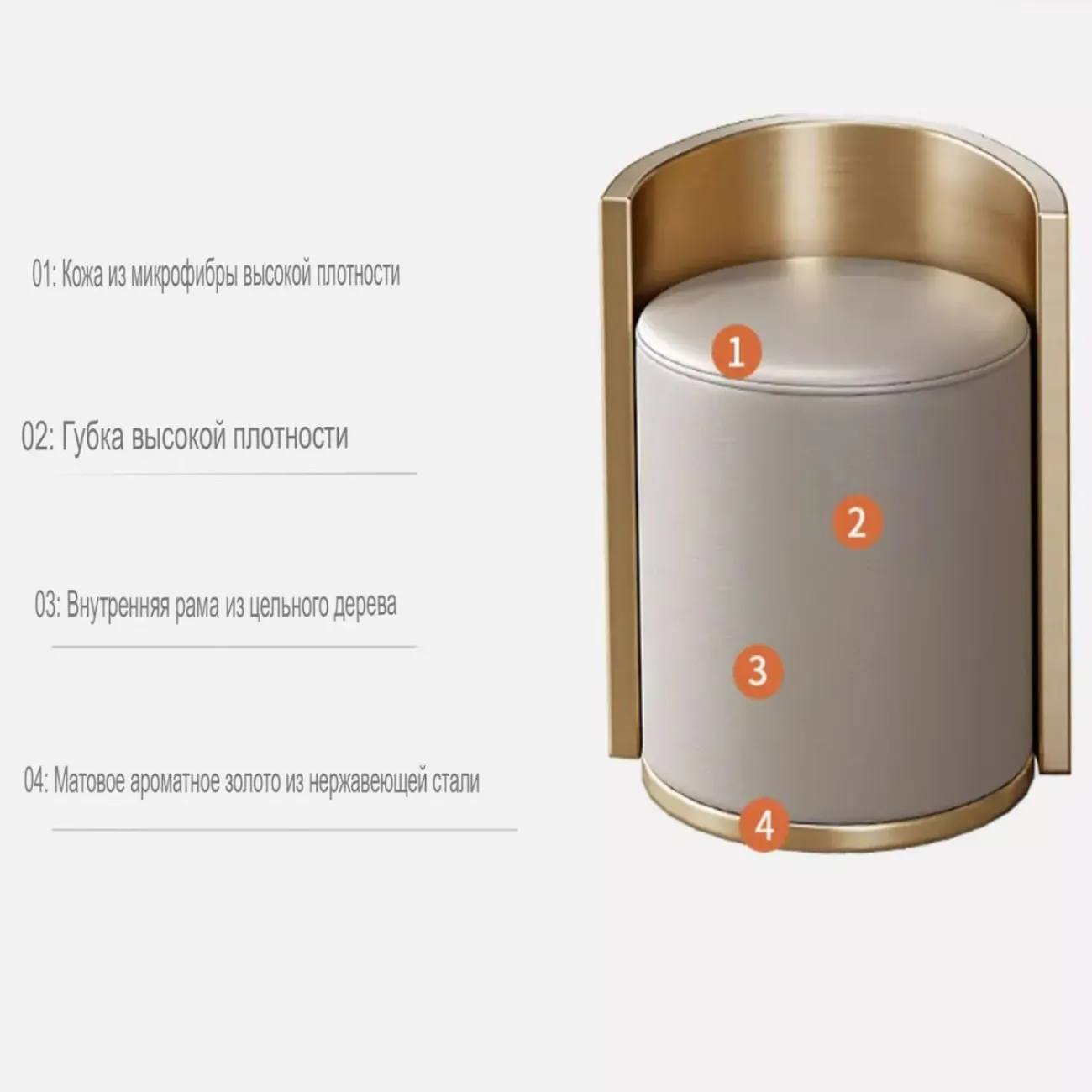 01: Кожа из микрофибры высокой плотности

02: Губка высокой плотности

03: Внутренняя рама из цельного дерева

04: Матовое ароматное золото из нержавеющей стали

1

2

3

4