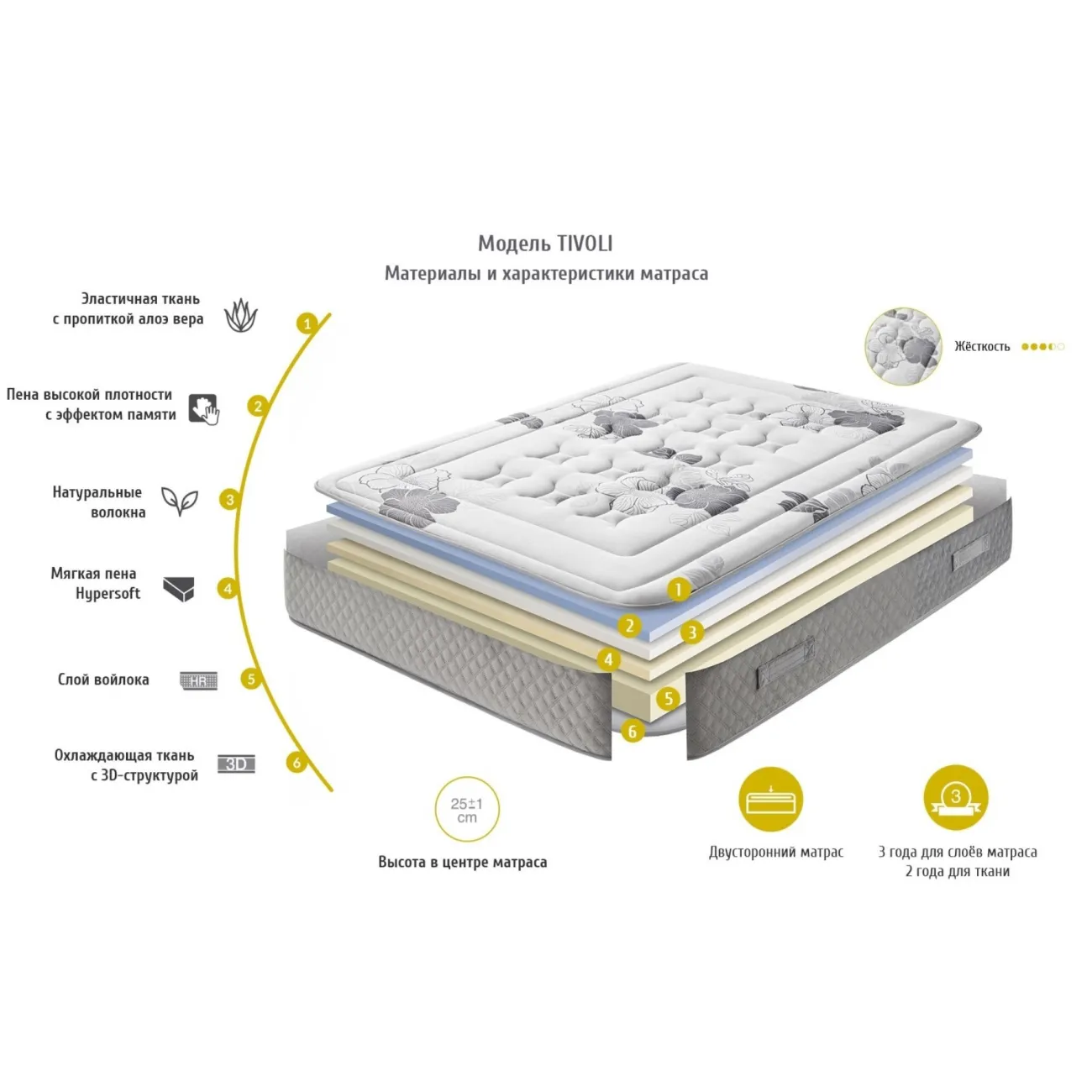 Модель TIVOLI
Материалы и характеристики матраса

Эластичная ткань с пропиткой алоэ вера

1

Пена высокой плотности с эффектом памяти

2

Натуральные волокна

3

Мягкая пена Hypersoft

4

Слой войлока

HR

5

Охлаждающая ткань с 3D-структурой

3D

6

Жёсткость

1
2
3
4
5
6

25±1 cm

Высота в центре матраса

Двусторонний матрас

3

3 года для слоёв матраса
2 года для ткани