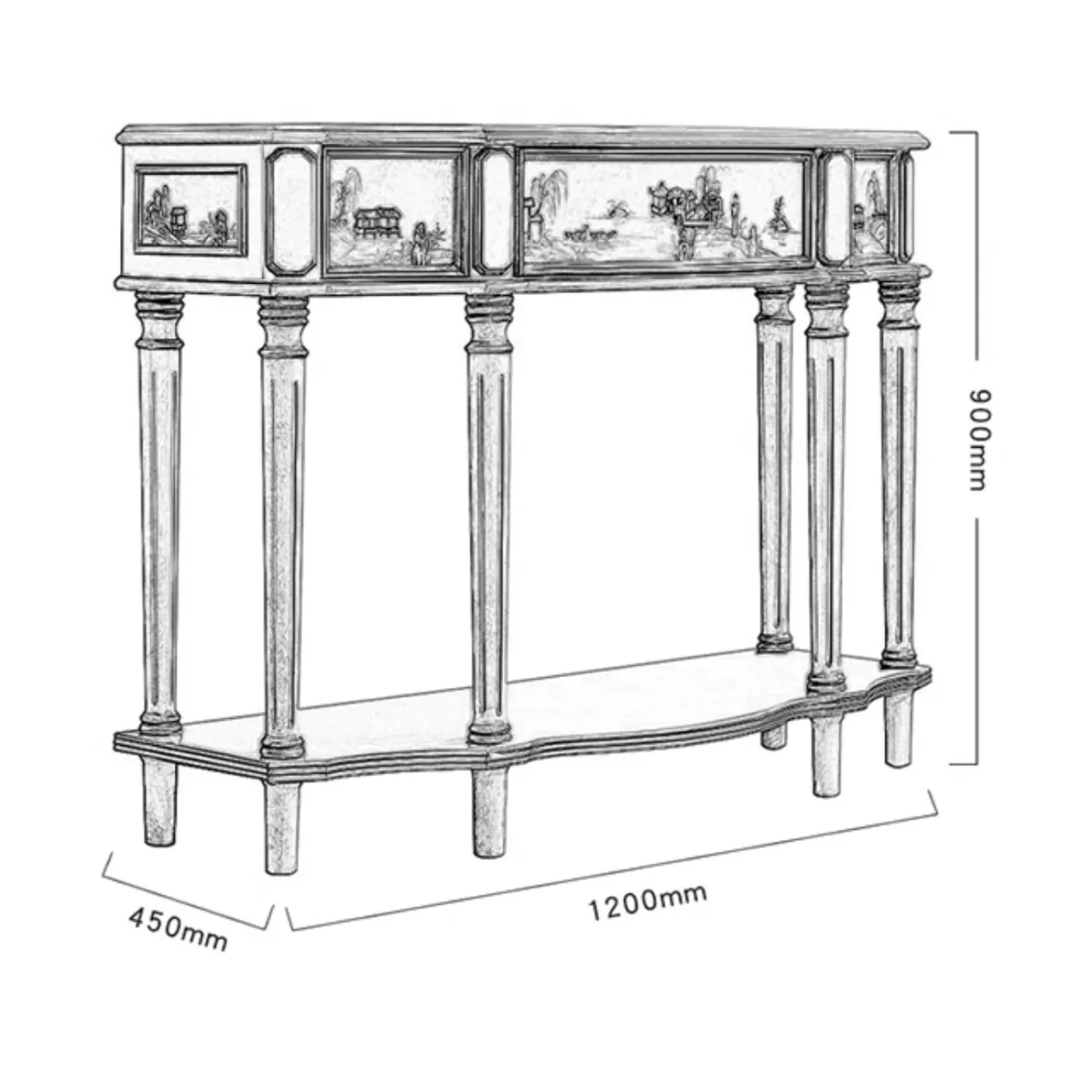 900mm

450mm

1200mm