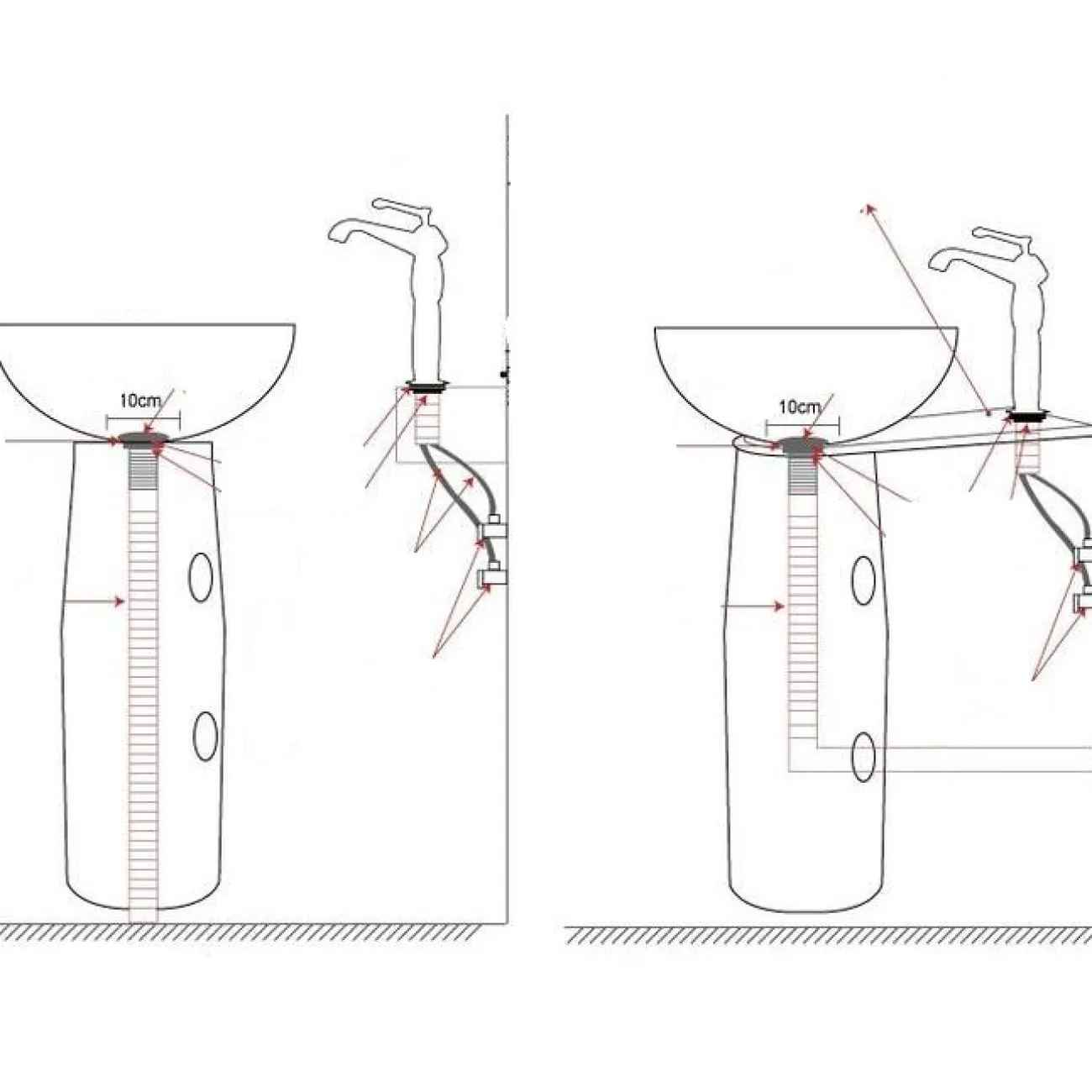 10cm

10cm