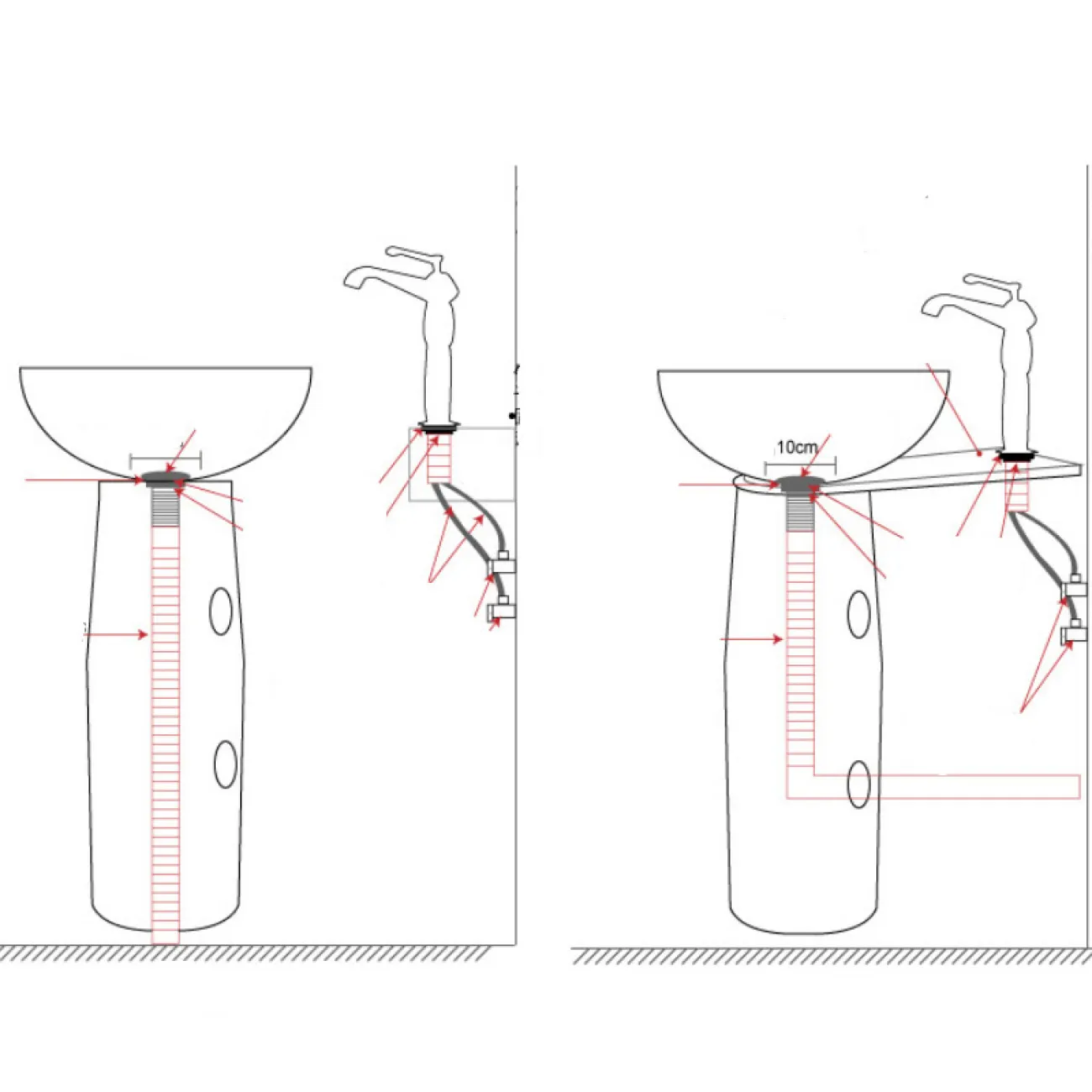 10cm